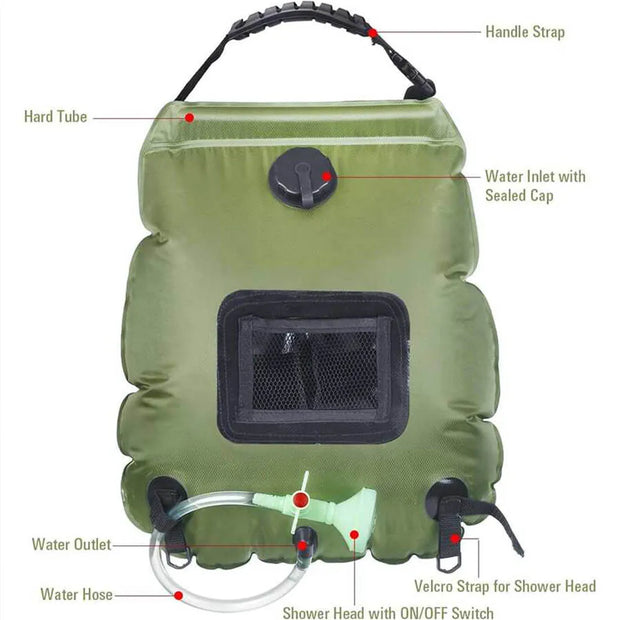 Handle Strap

Hard Tube

Water Inlet with Sealed Cap

Water Outlet

Water Hose

Shower Head with ON/OFF Switch

Velcro Strap for Shower Head