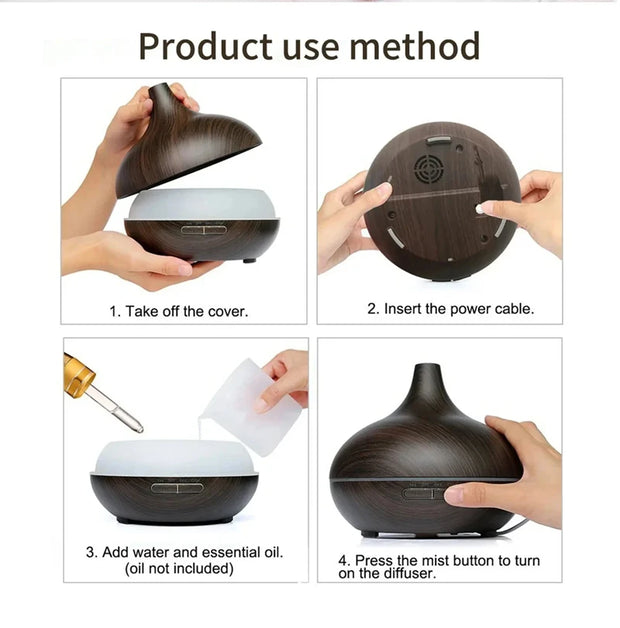 Product use method

1. Take off the cover.

2. Insert the power cable.

3. Add water and essential oil. (oil not included)

4. Press the mist button to turn on the diffuser.