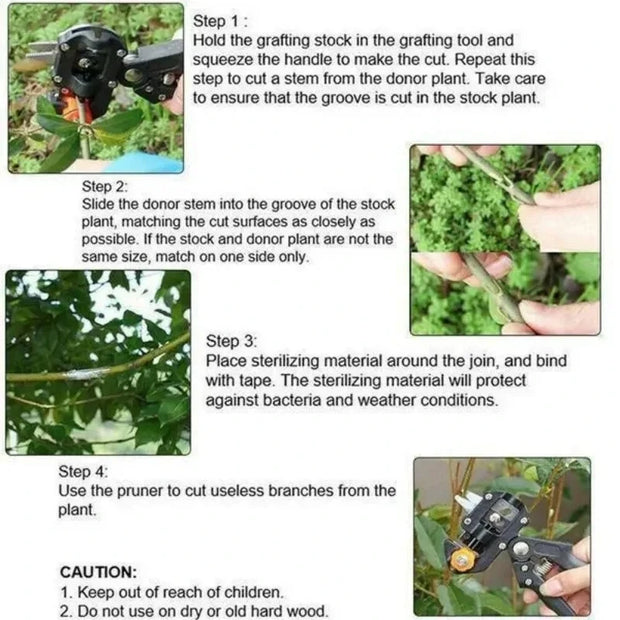 Step 1 :
Hold the grafting stock in the grafting tool and squeeze the handle to make the cut. Repeat this step to cut a stem from the donor plant. Take care to ensure that the groove is cut in the stock plant.

Step 2:
Slide the donor stem into the groove of the stock plant, matching the cut surfaces as closely as possible. If the stock and donor plant are not the same size, match on one side only.

Step 3:
Place sterilizing material around the join, and bind with tape. The sterilizing material will protect against bacteria and weather conditions.

Step 4:
Use the pruner to cut useless branches from the plant.

CAUTION:
1. Keep out of reach of children.
2. Do not use on dry or old hard wood.