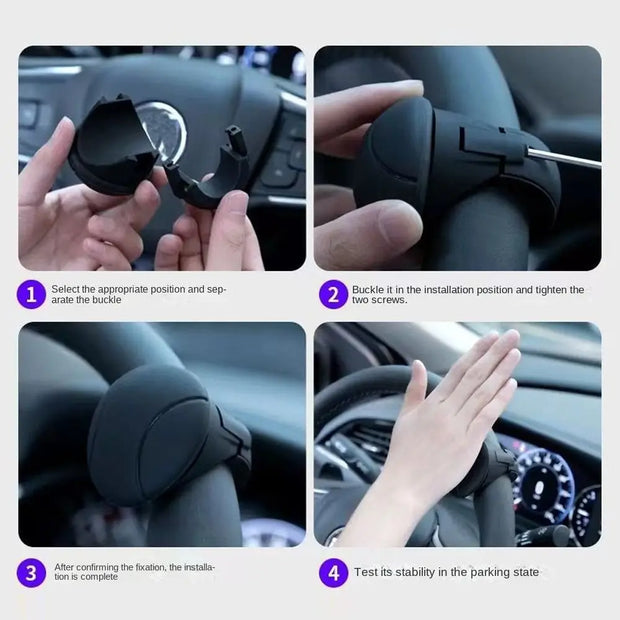 1 Select the appropriate position and separate the buckle

2 Buckle it in the installation position and tighten the two screws.

3 After confirming the fixation, the installation is complete

4 Test its stability in the parking state