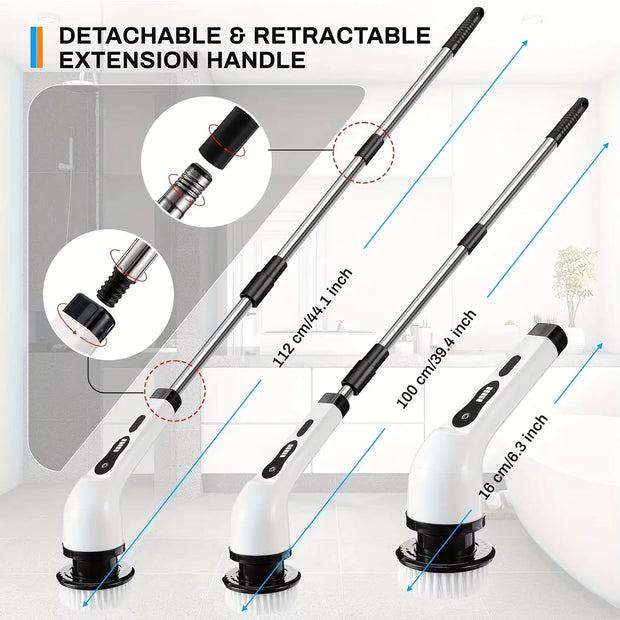 DETACHABLE & RETRACTABLE EXTENSION HANDLE

112 cm/44.1 inch

100 cm/39.4 inch

16 cm/6.3 inch