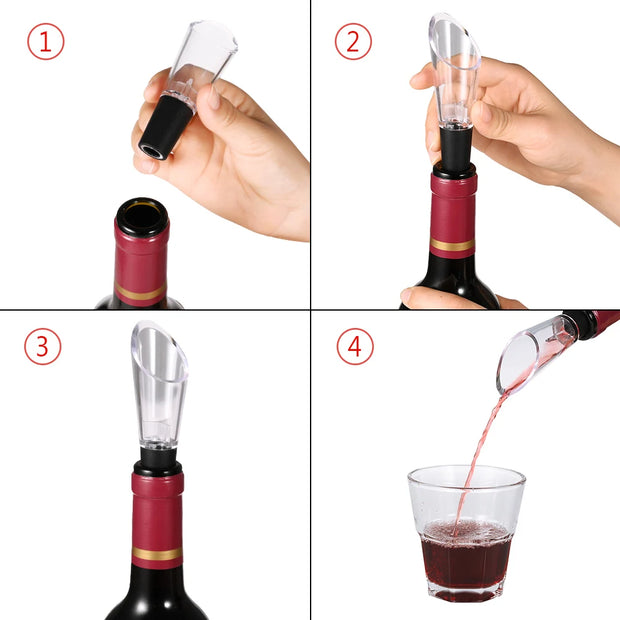 ①

②

③

④